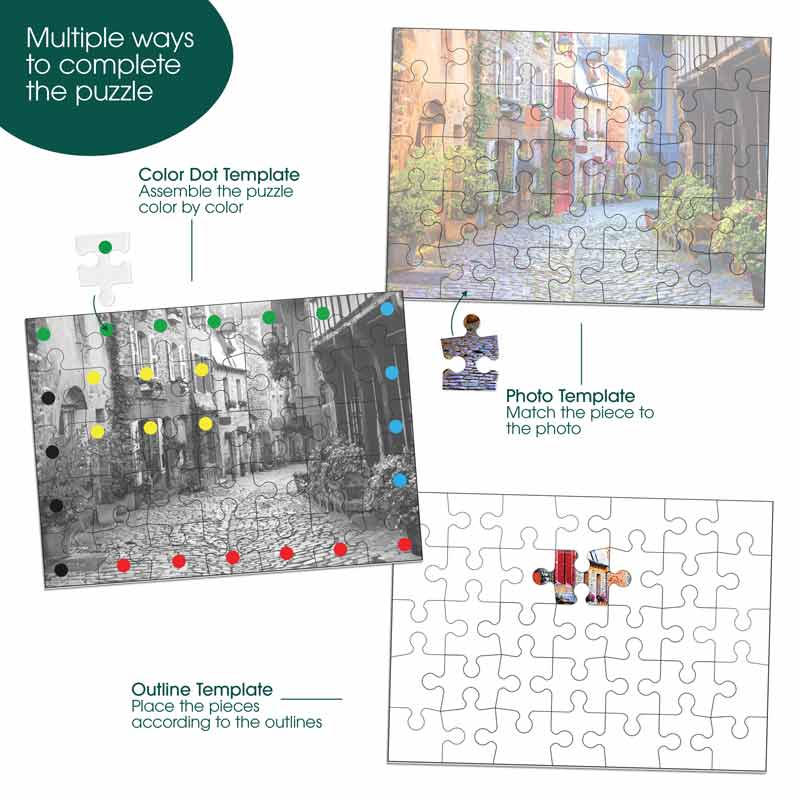 Multiple ways to complete the puzzle

Color Dot Template
Assemble the puzzle color by color

Photo Template
Match the piece to the photo

Outline Template
Place the pieces according to the outlines