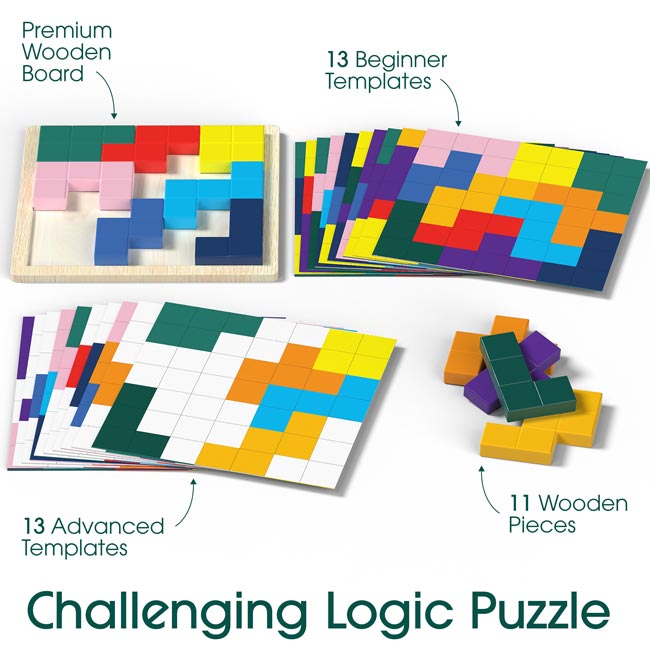 Premium Wooden Board

13 Beginner Templates

13 Advanced Templates

11 Wooden Pieces

Challenging Logic Puzzle