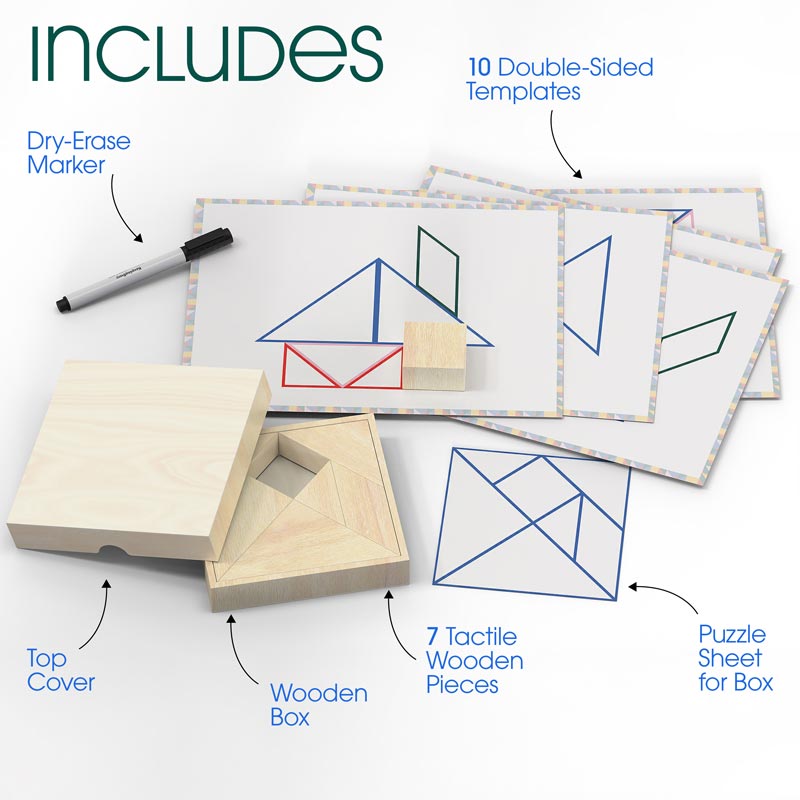 INCLUDES

10 Double-Sided Templates

Dry-Erase Marker

Top Cover

Wooden Box

7 Tactile Wooden Pieces

Puzzle Sheet for Box