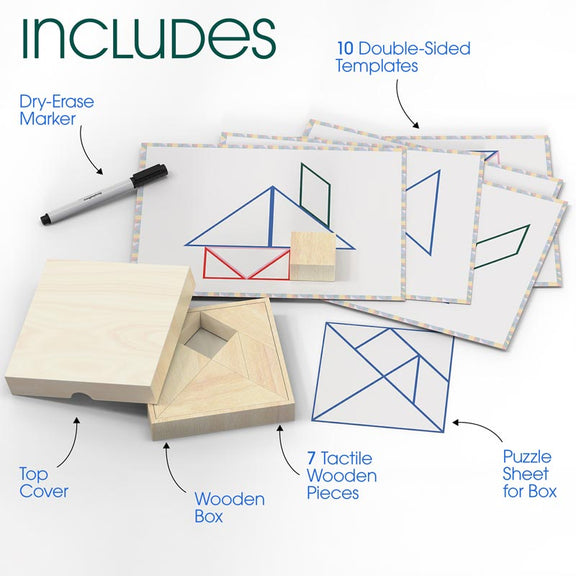 INCLUDES

10 Double-Sided Templates

Dry-Erase Marker

Top Cover

Wooden Box

7 Tactile Wooden Pieces

Puzzle Sheet for Box