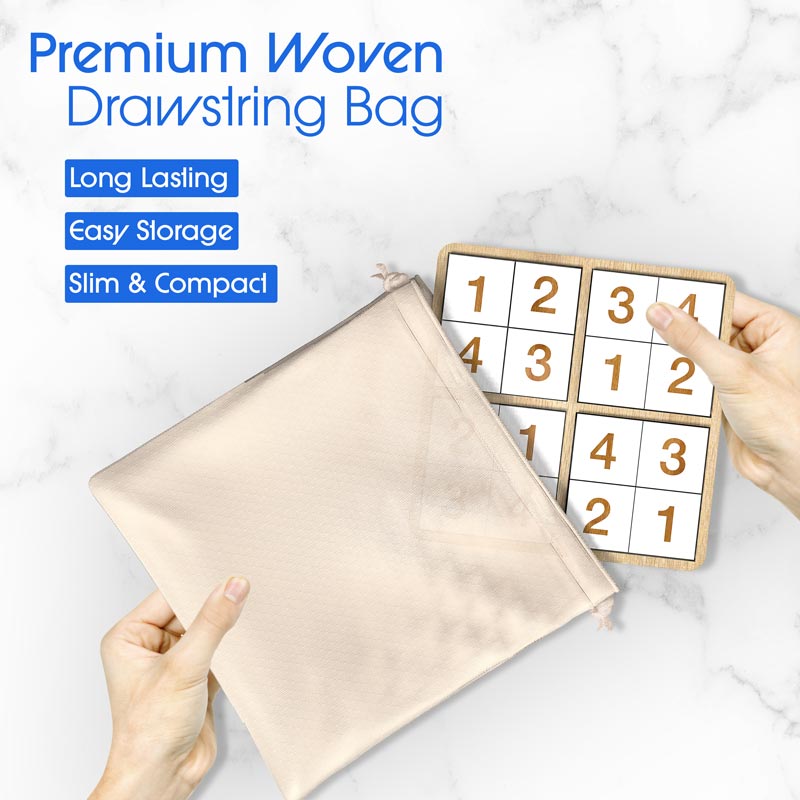 Premium Woven Drawstring Bag

Long Lasting

Easy Storage

Slim & Compact

1 2 3 4
4 3 1 2
1 4 3
2 1