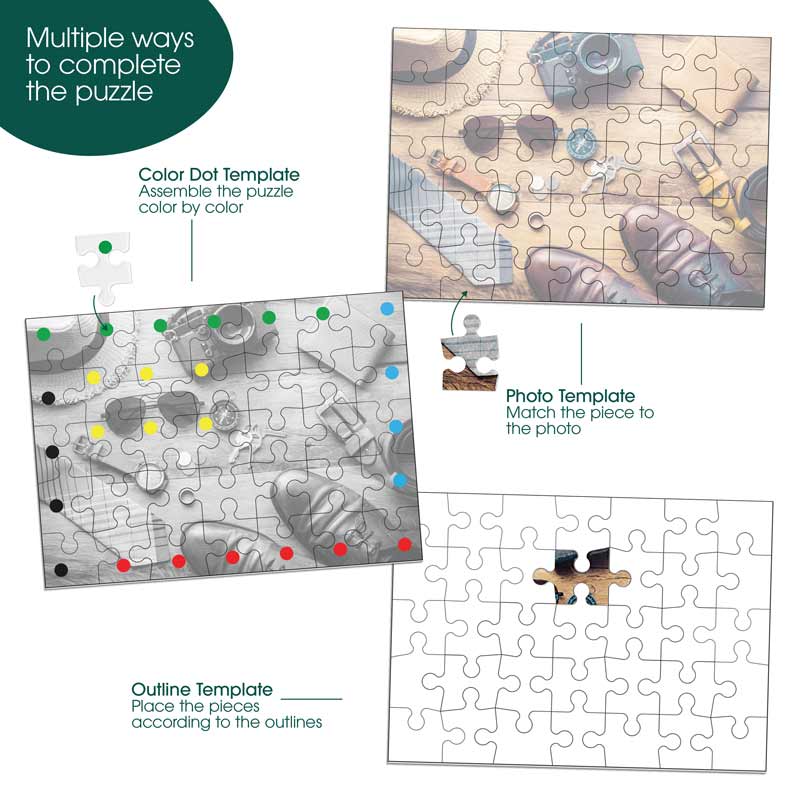 Multiple ways to complete the puzzle

Color Dot Template
Assemble the puzzle color by color

Photo Template
Match the piece to the photo

Outline Template
Place the pieces according to the outlines