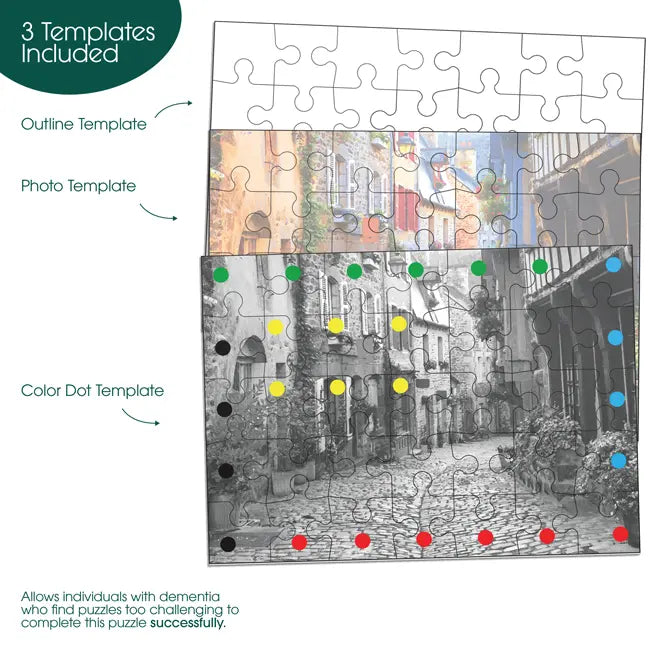 3 Templates Included

Outline Template

Photo Template

Color Dot Template

Allows individuals with dementia who find puzzles too challenging to complete this puzzle successfully.