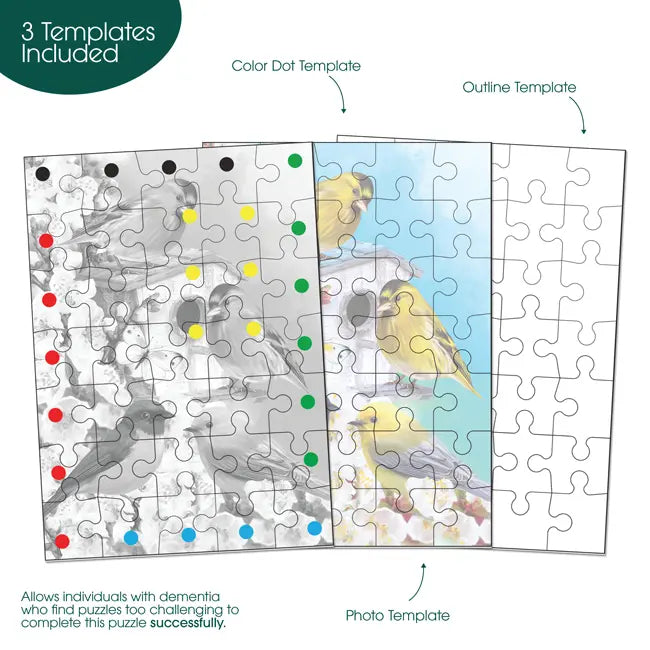 3 Templates Included

Color Dot Template

Outline Template

Allows individuals with dementia who find puzzles too challenging to complete this puzzle successfully.

Photo Template