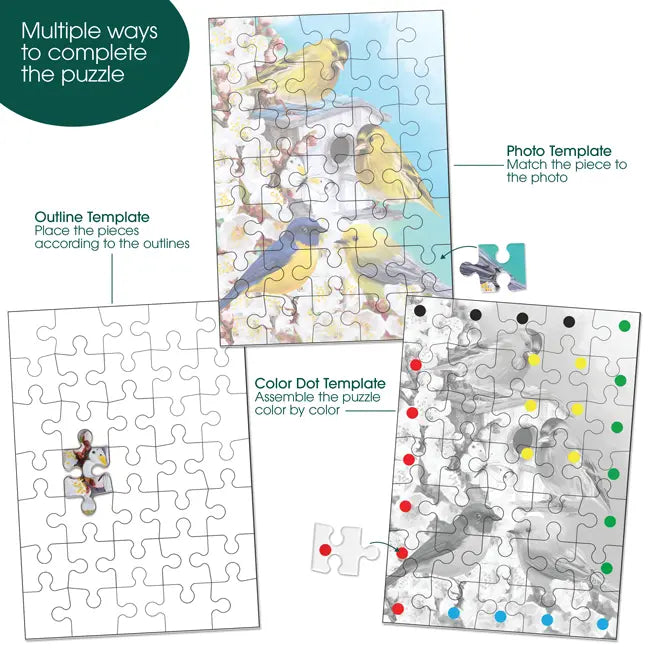 Multiple ways to complete the puzzle

Photo Template
Match the piece to the photo

Outline Template
Place the pieces according to the outlines

Color Dot Template
Assemble the puzzle color by color