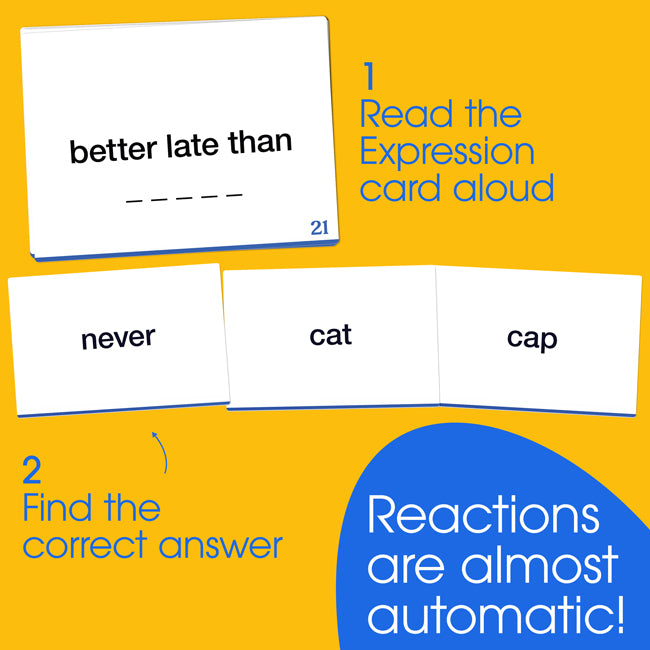 better late than

_ _ _ _ _

21

1
Read the Expression card aloud

never

cat

cap

2
Find the correct answer

Reactions are almost automatic!