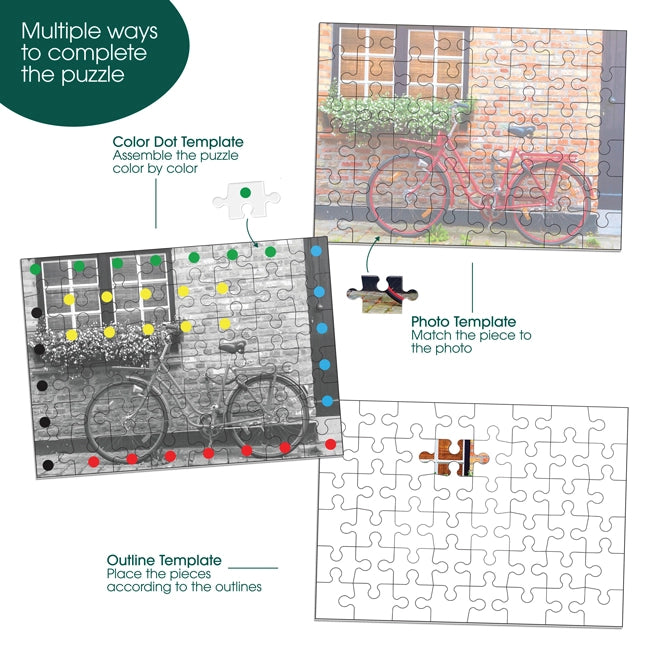 Multiple ways to complete the puzzle

Color Dot Template
Assemble the puzzle color by color

Photo Template
Match the piece to the photo

Outline Template
Place the pieces according to the outlines