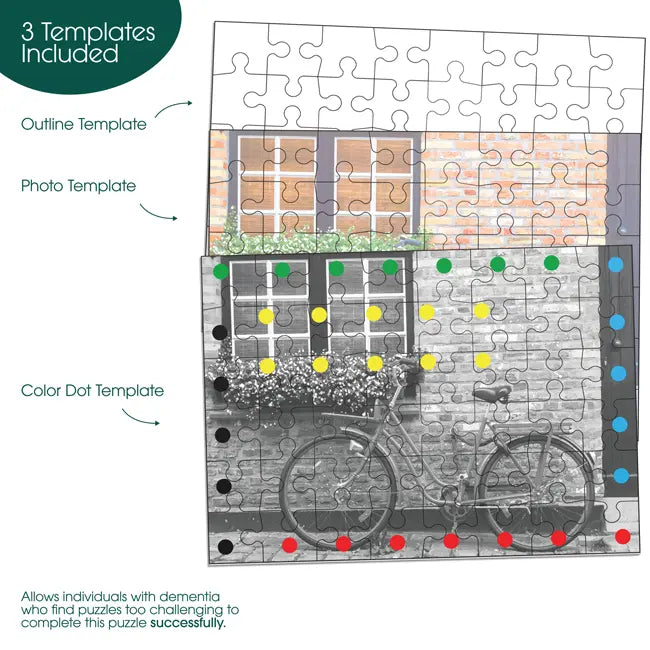 3 Templates Included

Outline Template

Photo Template

Color Dot Template

Allows individuals with dementia who find puzzles too challenging to complete this puzzle successfully.