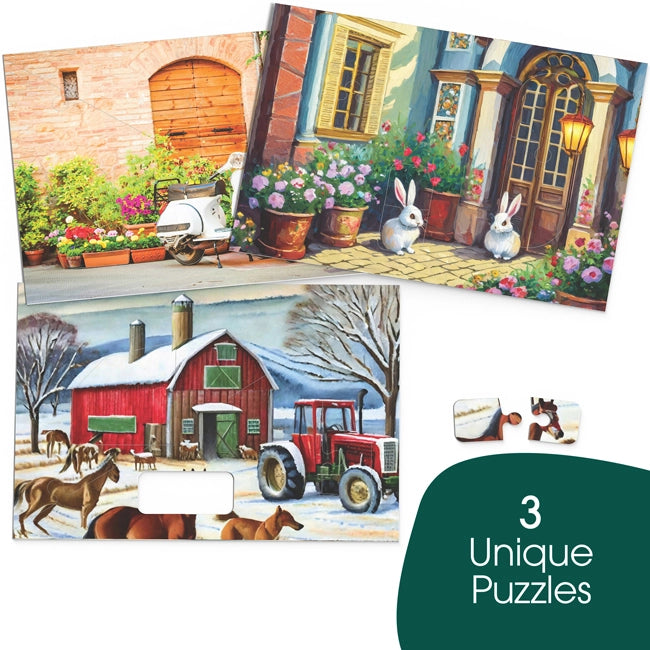 3
Unique
Puzzles