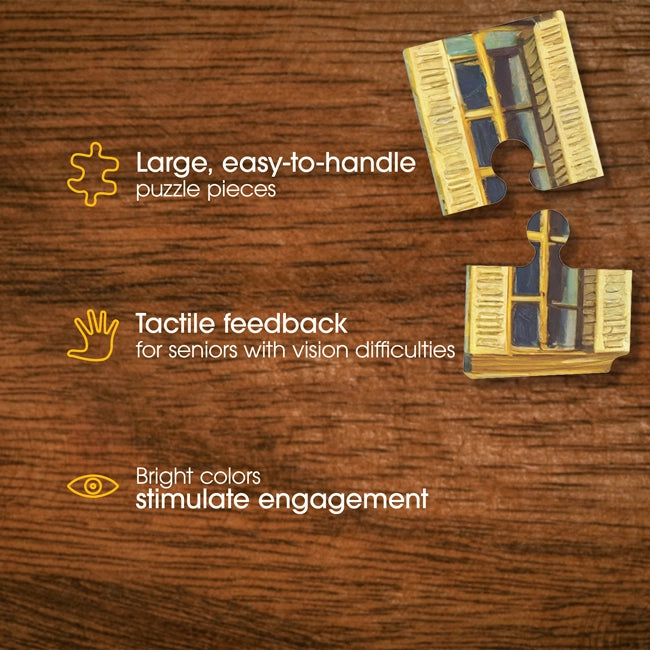 Large, easy-to-handle
puzzle pieces

Tactile feedback
for seniors with vision difficulties

Bright colors
stimulate engagement