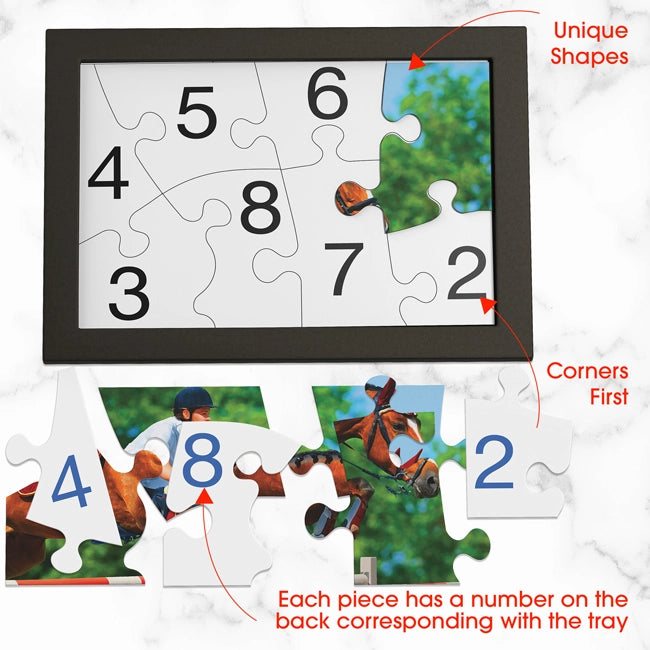 Unique Shapes

5
6
4
8
3
7
2

Corners First

4
8
2

Each piece has a number on the back corresponding with the tray