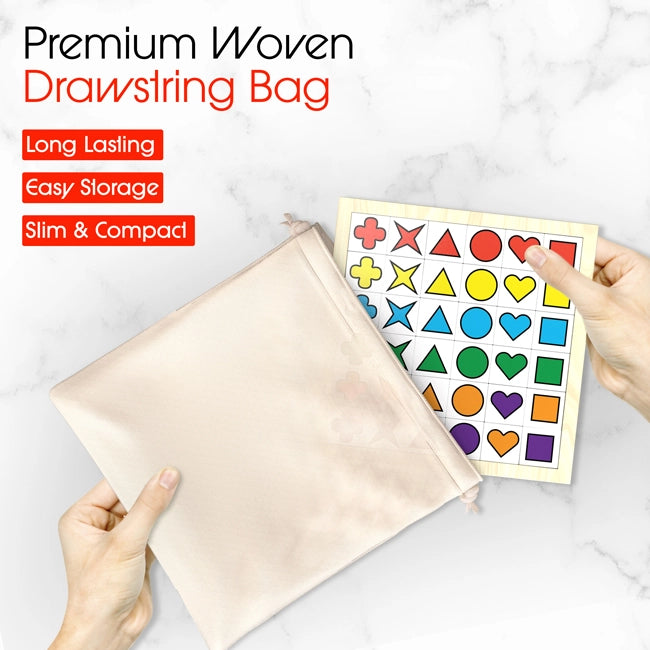 Premium Woven
Drawstring Bag

Long Lasting

Easy Storage

Slim & Compact