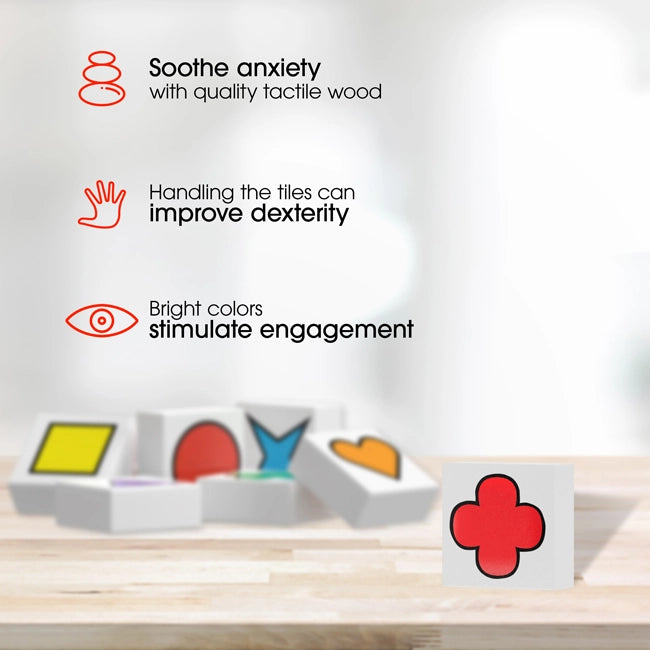 Soothe anxiety
with quality tactile wood

Handling the tiles can
improve dexterity

Bright colors
stimulate engagement