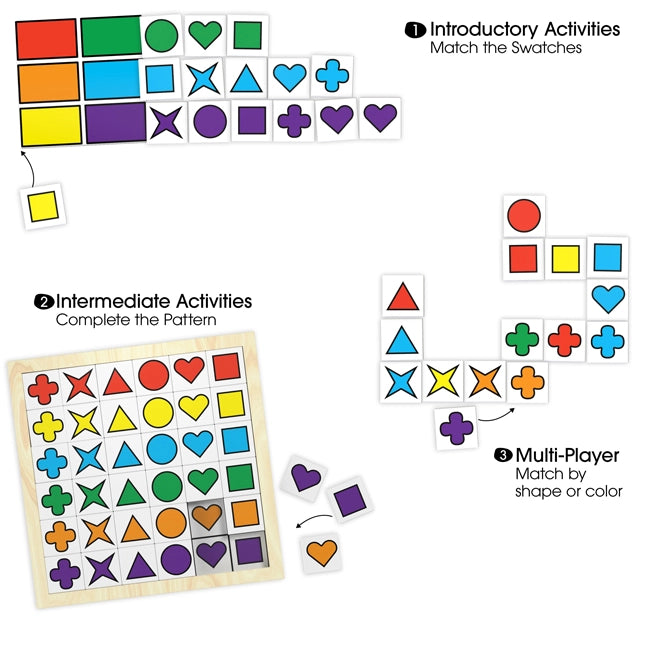 1 Introductory Activities
Match the Swatches

2 Intermediate Activities
Complete the Pattern

3 Multi-Player
Match by shape or color