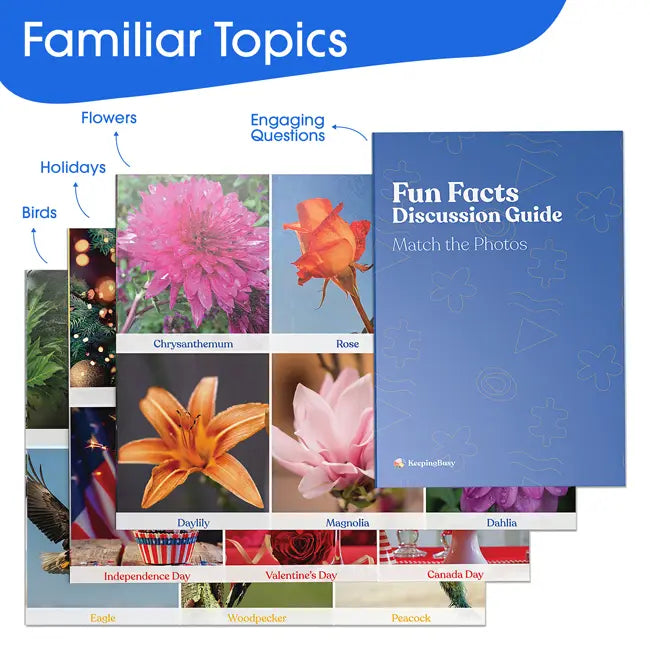 Familiar Topics

Flowers

Engaging Questions

Holidays

Birds

Fun Facts Discussion Guide

Match the Photos

KeepingBusy

Chrysanthemum

Rose

Daylily

Magnolia

Dahlia

Independence Day

Valentine's Day

Canada Day

Eagle

Woodpecker

Peacock