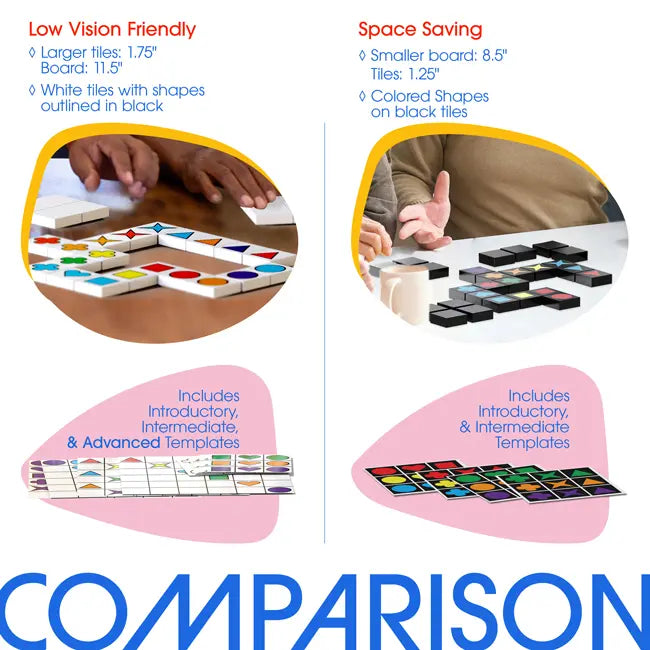 Low Vision Friendly

◊ Larger tiles: 1.75"
Board: 11.5"

◊ White tiles with shapes outlined in black

Includes Introductory, Intermediate, & Advanced Templates

Space Saving

◊ Smaller board: 8.5"
Tiles: 1.25"

◊ Colored Shapes on black tiles

Includes Introductory, & Intermediate Templates

COMPARISON