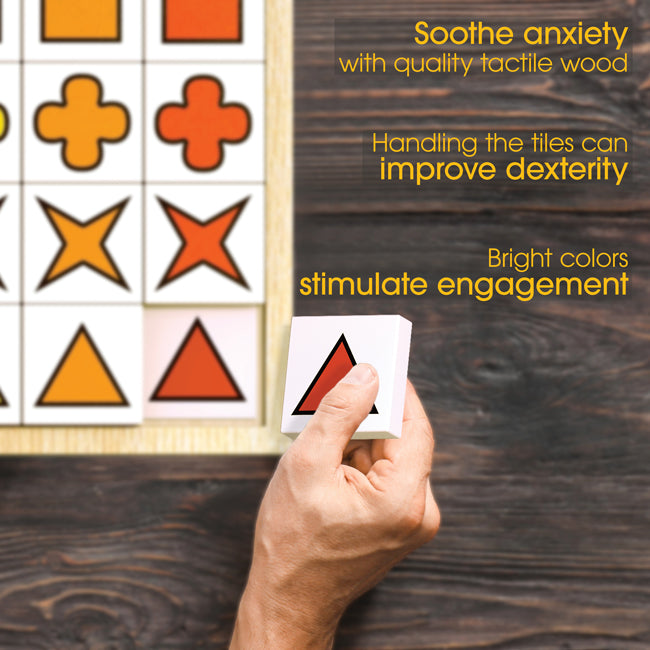 Soothe anxiety
with quality tactile wood

Handling the tiles can
improve dexterity

Bright colors
stimulate engagement