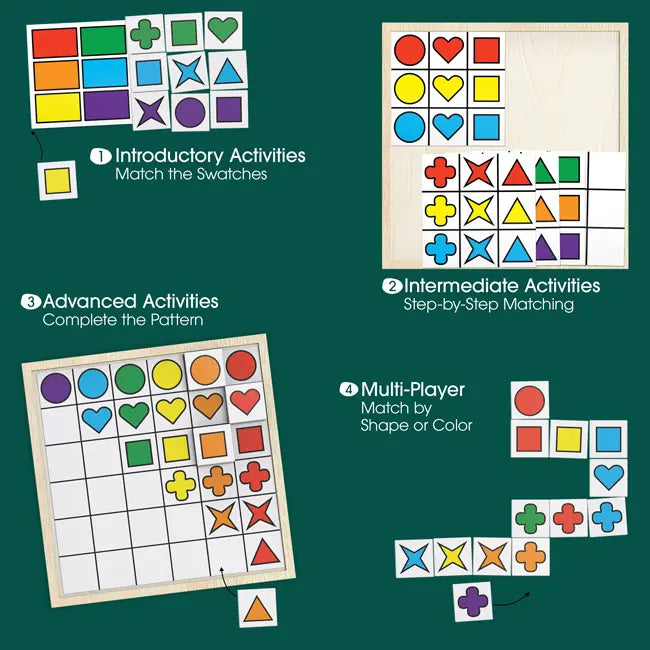 1 Introductory Activities
Match the Swatches

2 Intermediate Activities
Step-by-Step Matching

3 Advanced Activities
Complete the Pattern

4 Multi-Player
Match by
Shape or Color