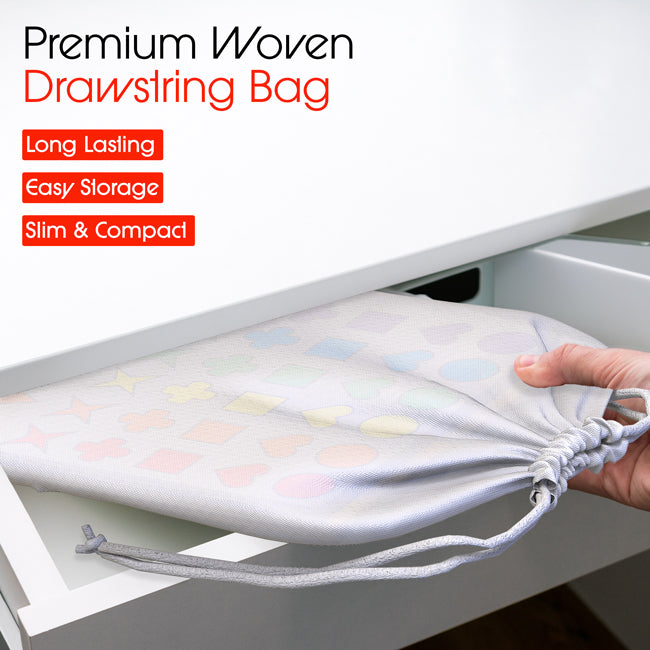 Premium Woven
Drawstring Bag

Long Lasting

Easy Storage

Slim & Compact