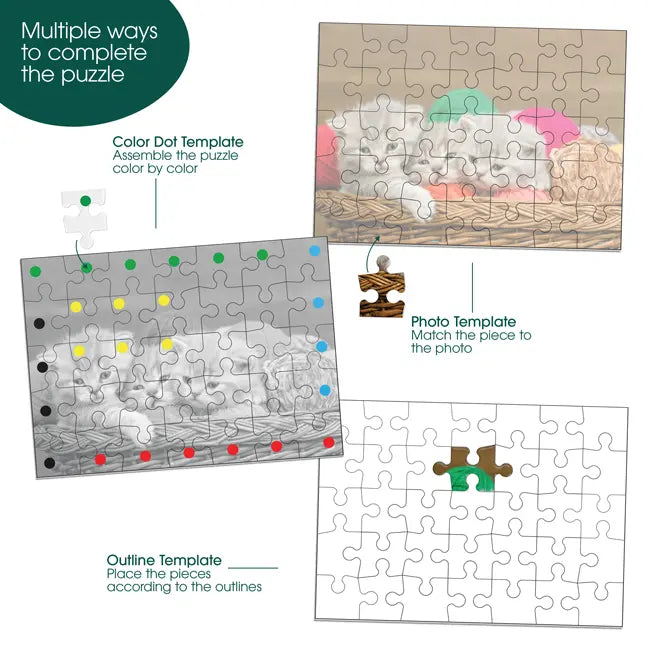 Multiple ways to complete the puzzle

Color Dot Template
Assemble the puzzle color by color

Photo Template
Match the piece to the photo

Outline Template
Place the pieces according to the outlines