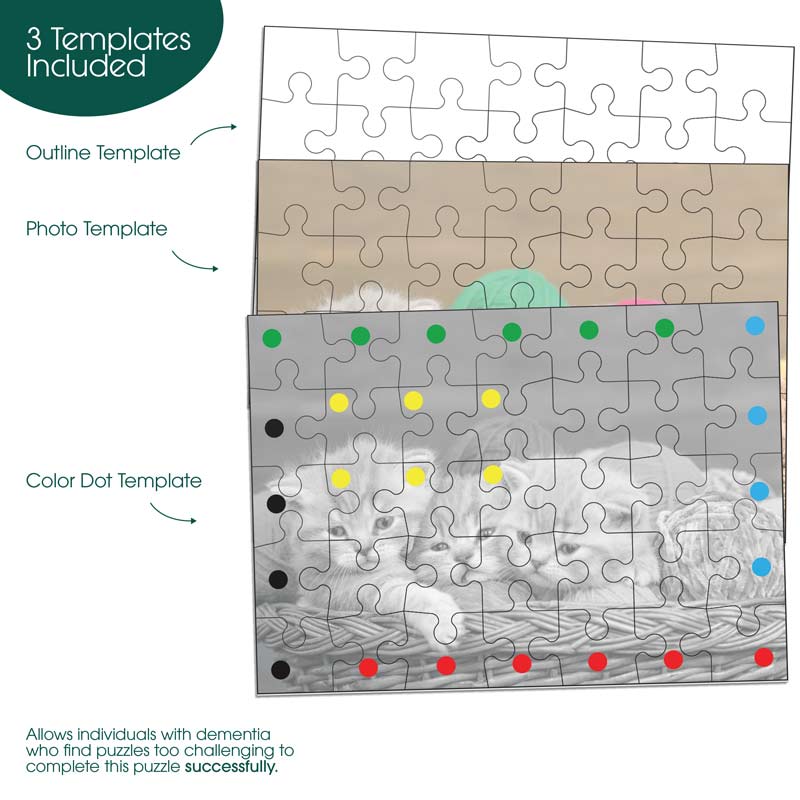 3 Templates Included

Outline Template

Photo Template

Color Dot Template

Allows individuals with dementia who find puzzles too challenging to complete this puzzle successfully.