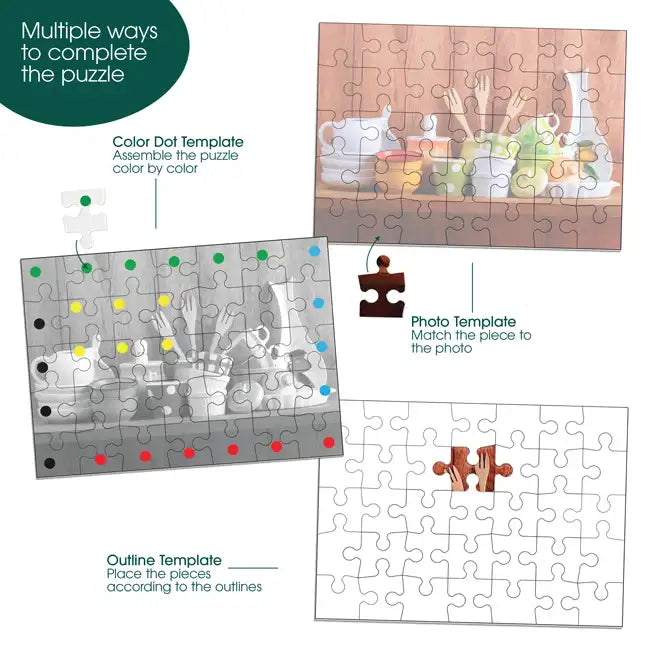 Multiple ways to complete the puzzle

Color Dot Template
Assemble the puzzle color by color

Photo Template
Match the piece to the photo

Outline Template
Place the pieces according to the outlines