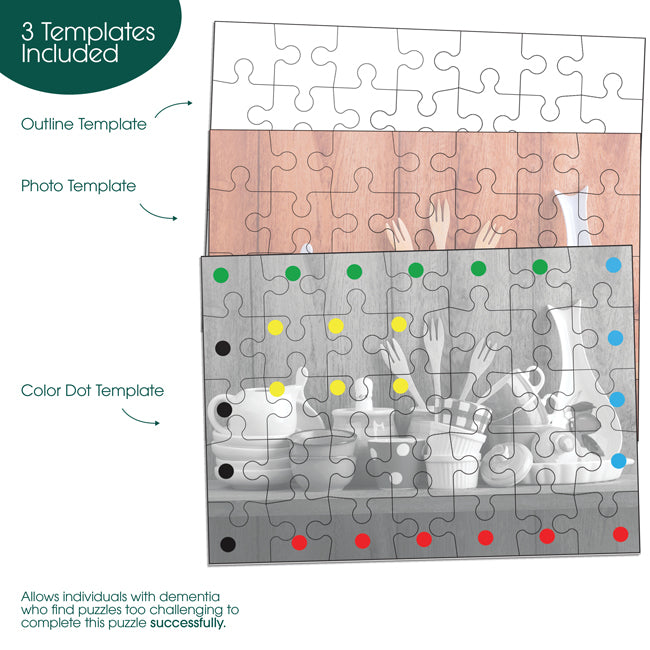 3 Templates Included

Outline Template

Photo Template

Color Dot Template

Allows individuals with dementia who find puzzles too challenging to complete this puzzle successfully.