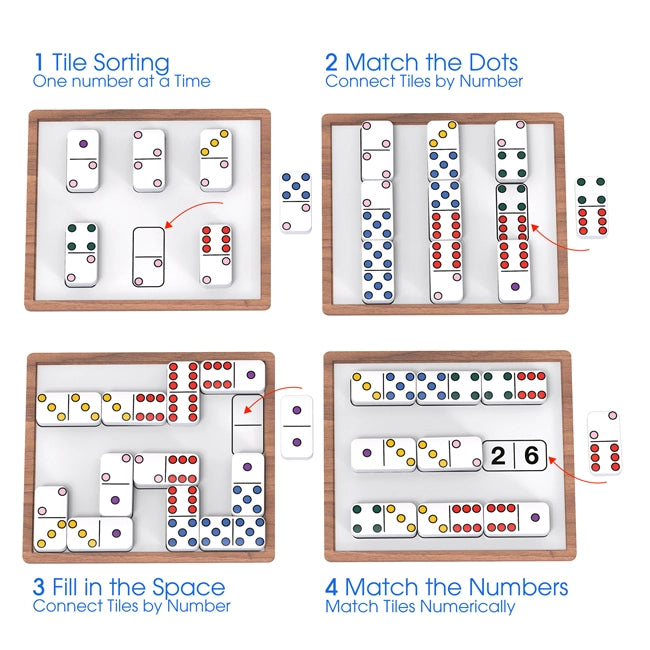 1 Tile Sorting
One number at a Time

2 Match the Dots
Connect Tiles by Number

2 | 6

3 Fill in the Space
Connect Tiles by Number

4 Match the Numbers
Match Tiles Numerically