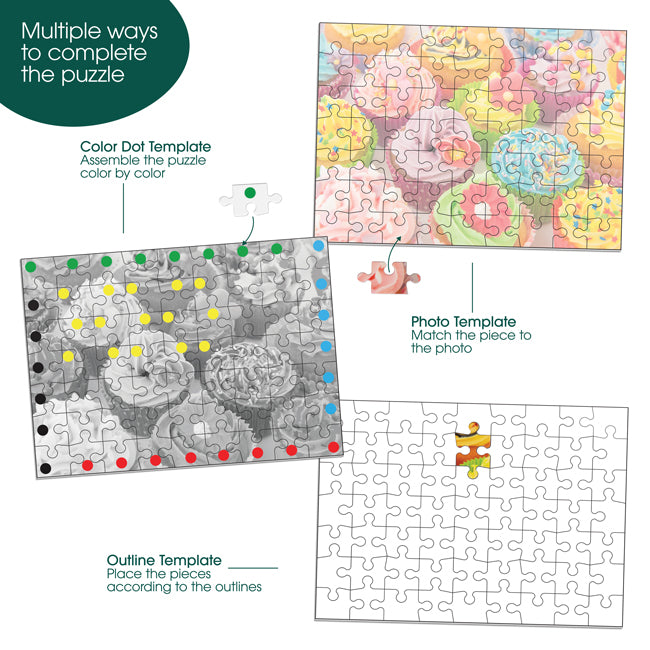 Multiple ways to complete the puzzle

Color Dot Template
Assemble the puzzle color by color

Photo Template
Match the piece to the photo

Outline Template
Place the pieces according to the outlines