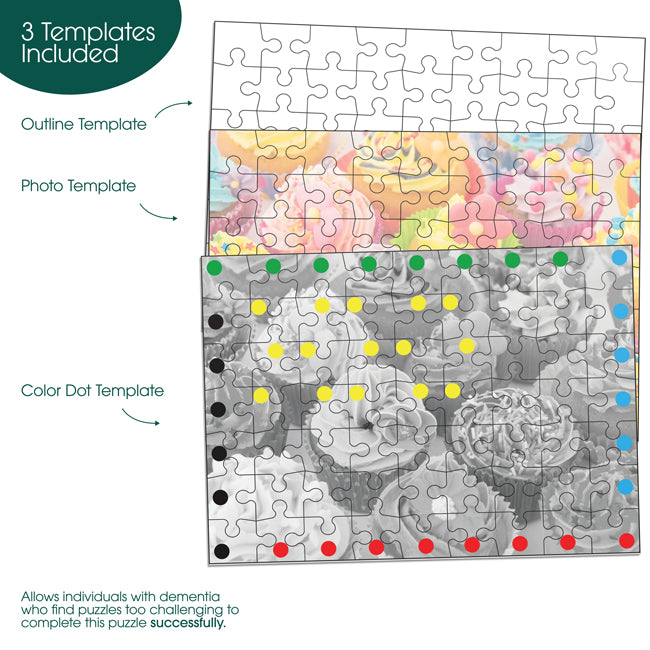 3 Templates Included

Outline Template

Photo Template

Color Dot Template

Allows individuals with dementia who find puzzles too challenging to complete this puzzle successfully.