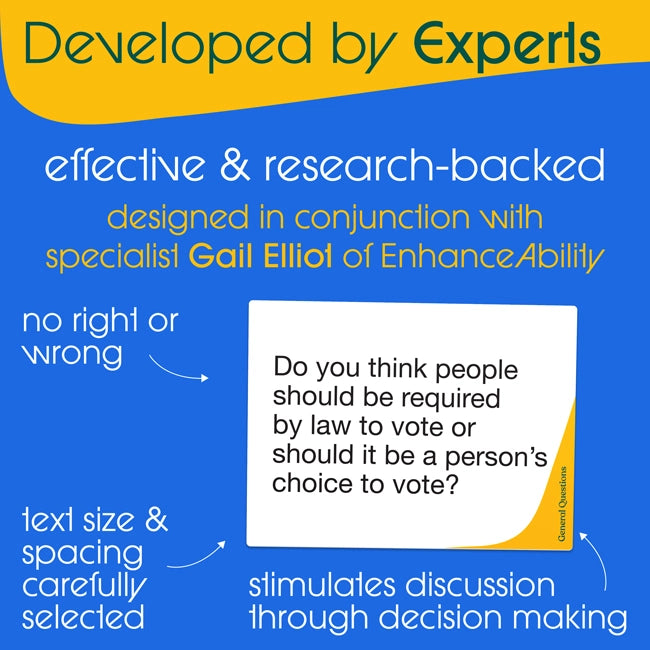 Developed by Experts

effective & research-backed

designed in conjunction with specialist Gail Elliot of EnhanceAbility

no right or wrong

Do you think people should be required by law to vote or should it be a person's choice to vote?

General Questions

text size & spacing carefully selected

stimulates discussion through decision making