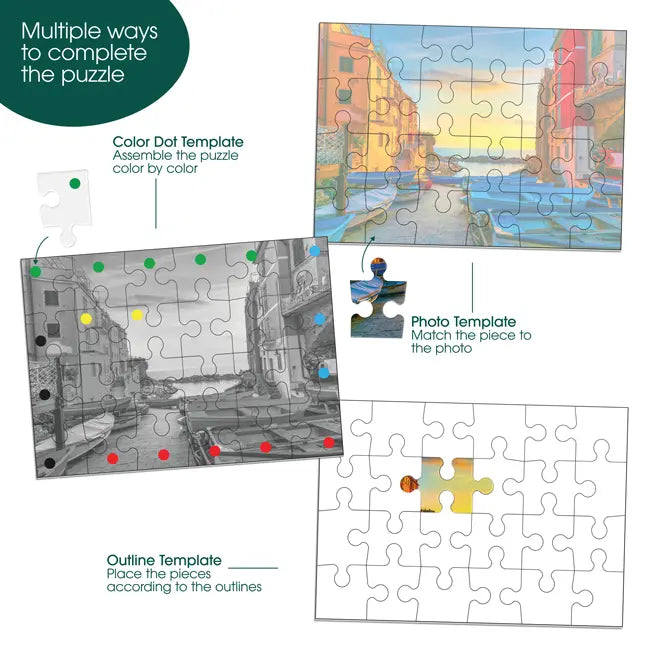 Multiple ways to complete the puzzle

Color Dot Template
Assemble the puzzle color by color

Photo Template
Match the piece to the photo

Outline Template
Place the pieces according to the outlines