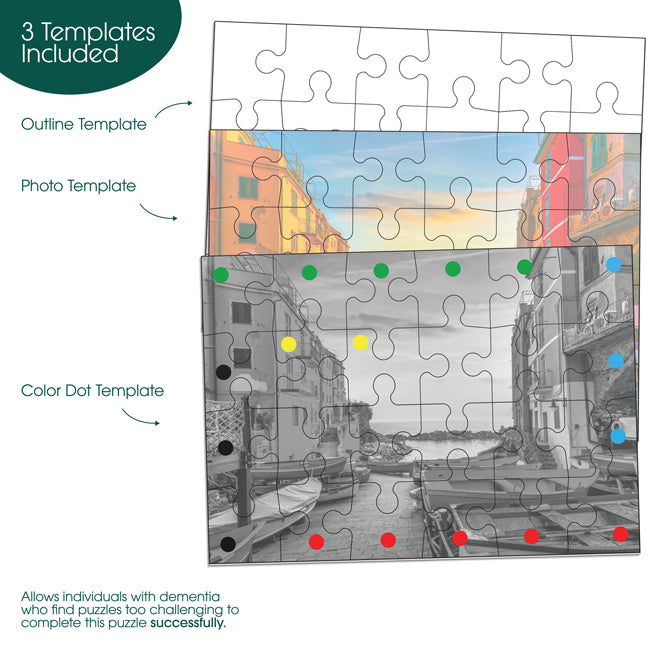 3 Templates Included

Outline Template

Photo Template

Color Dot Template

Allows individuals with dementia who find puzzles too challenging to complete this puzzle successfully.