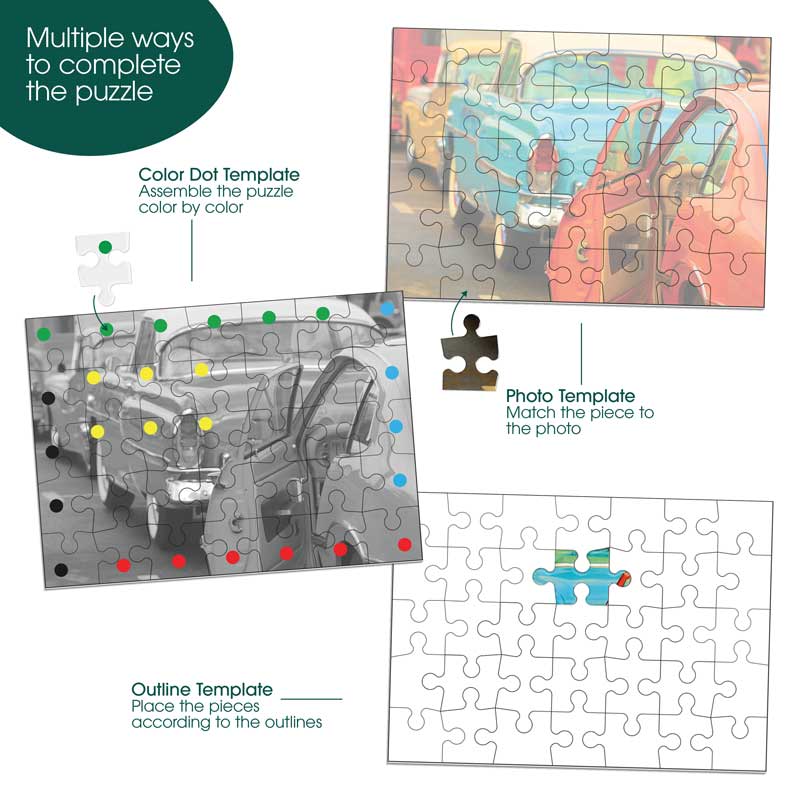 Multiple ways to complete the puzzle

Color Dot Template
Assemble the puzzle color by color

Photo Template
Match the piece to the photo

Outline Template
Place the pieces according to the outlines