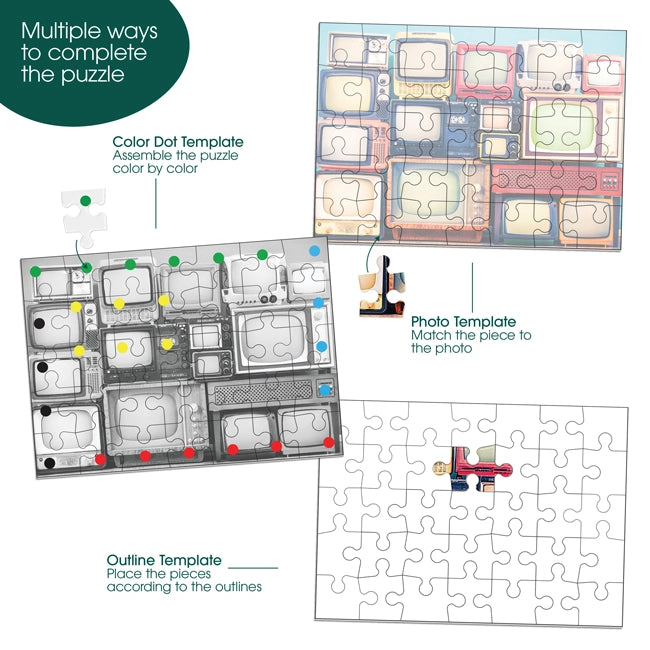 Multiple ways to complete the puzzle

Color Dot Template
Assemble the puzzle color by color

Photo Template
Match the piece to the photo

Outline Template
Place the pieces according to the outlines