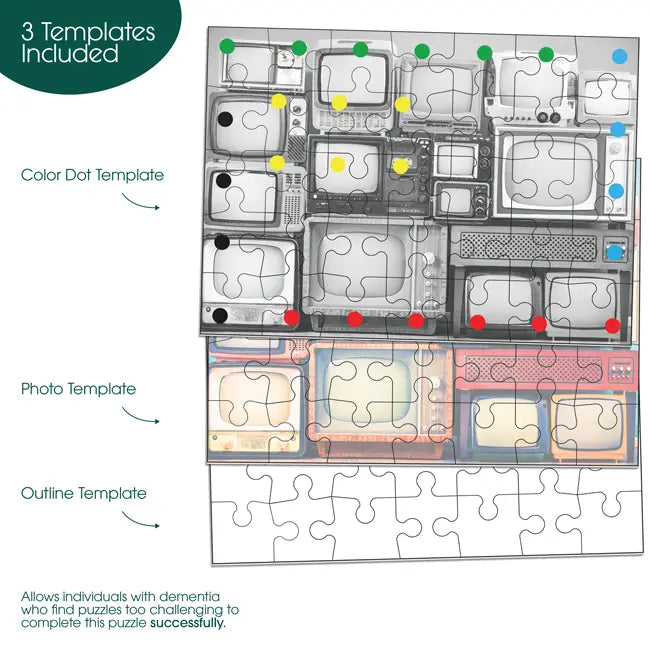 3 Templates Included

Color Dot Template

Photo Template

Outline Template

Allows individuals with dementia who find puzzles too challenging to complete this puzzle successfully.