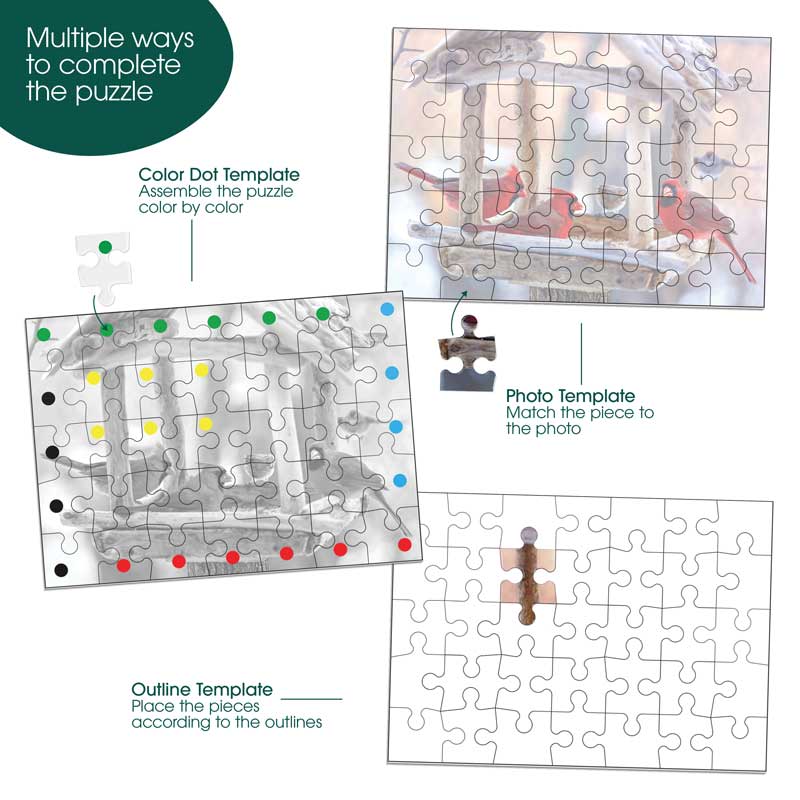 Multiple ways to complete the puzzle

Color Dot Template
Assemble the puzzle color by color

Photo Template
Match the piece to the photo

Outline Template
Place the pieces according to the outlines