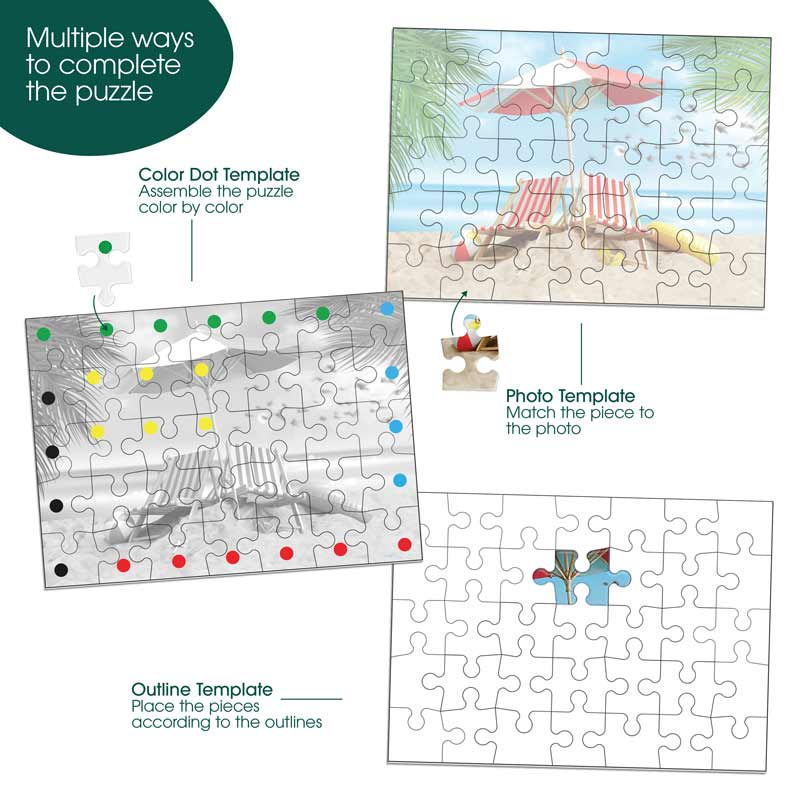 Multiple ways to complete the puzzle

Color Dot Template
Assemble the puzzle color by color

Photo Template
Match the piece to the photo

Outline Template
Place the pieces according to the outlines