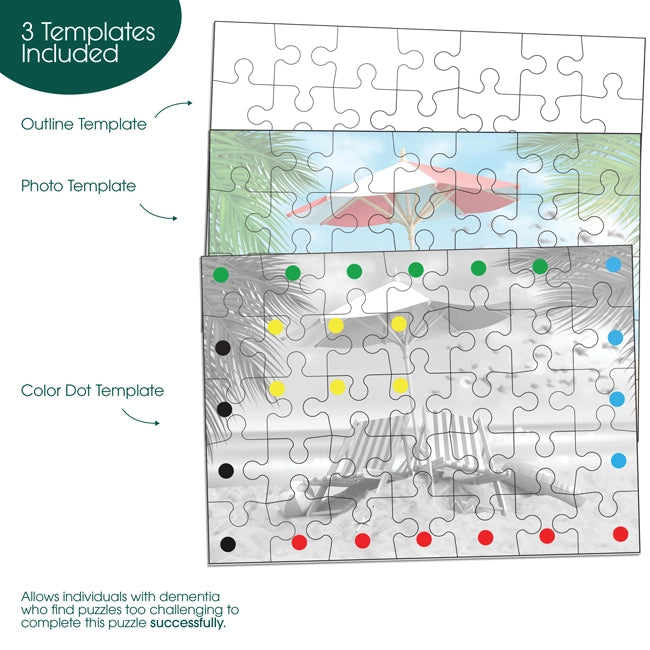 3 Templates Included

Outline Template

Photo Template

Color Dot Template

Allows individuals with dementia who find puzzles too challenging to complete this puzzle successfully.